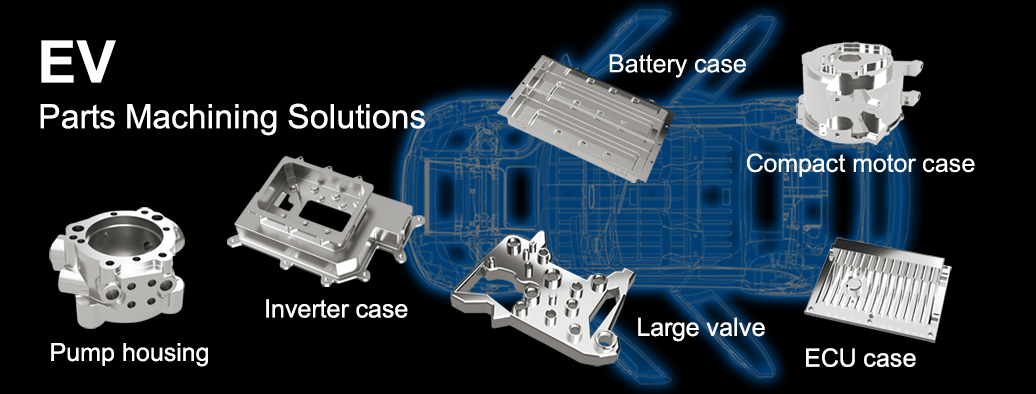 EV
Parts Machining Solutions

Battery case

Compact motor case

Inverter case

Pump housing

Large valve

ECU case