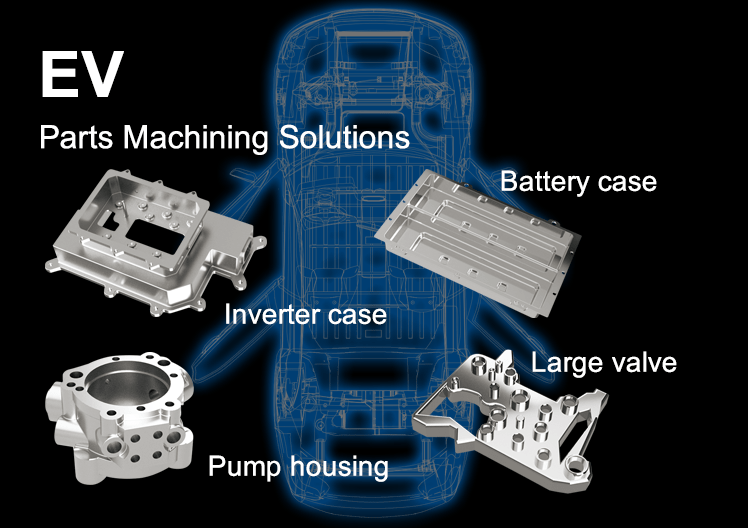 EV

Parts Machining Solutions

Battery case

Inverter case

Large valve

Pump housing