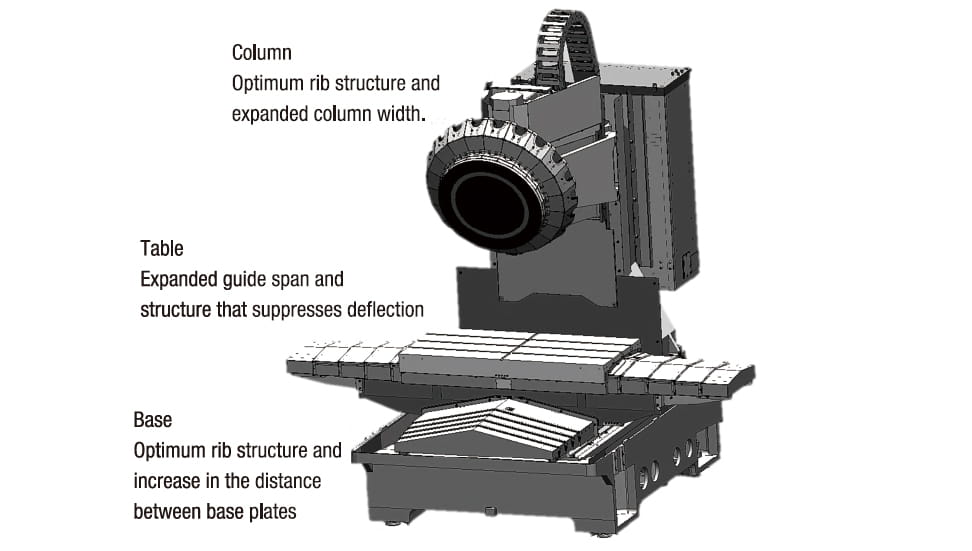 Column
Optimum rib structure and expanded column width.

Table
Expanded guide span and structure that suppresses deflection

Base
Optimum rib structure and increase in the distance between base plates