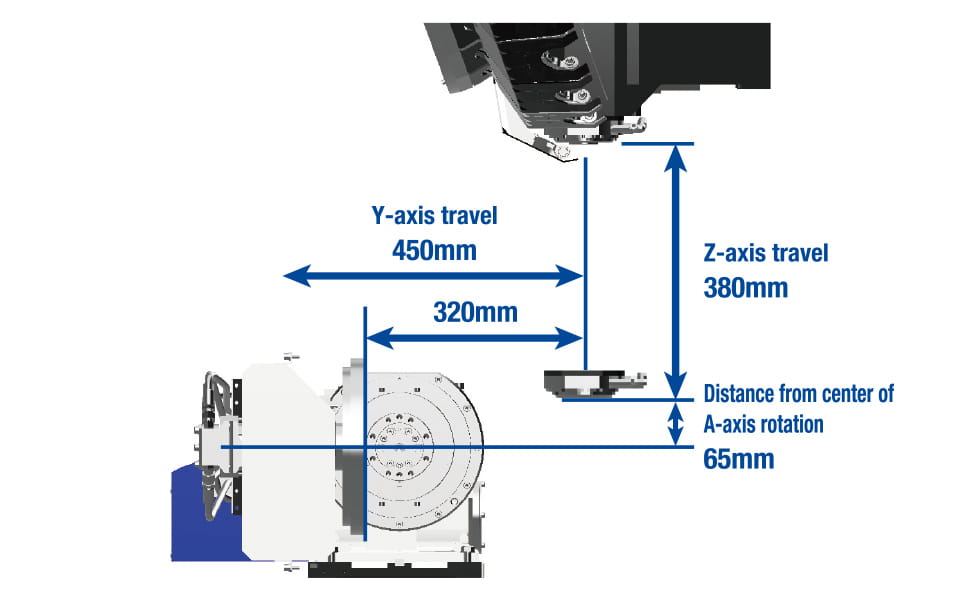 Y-axis travel
450mm

320mm

Z-axis travel
380mm

Distance from center of
A-axis rotation
65mm