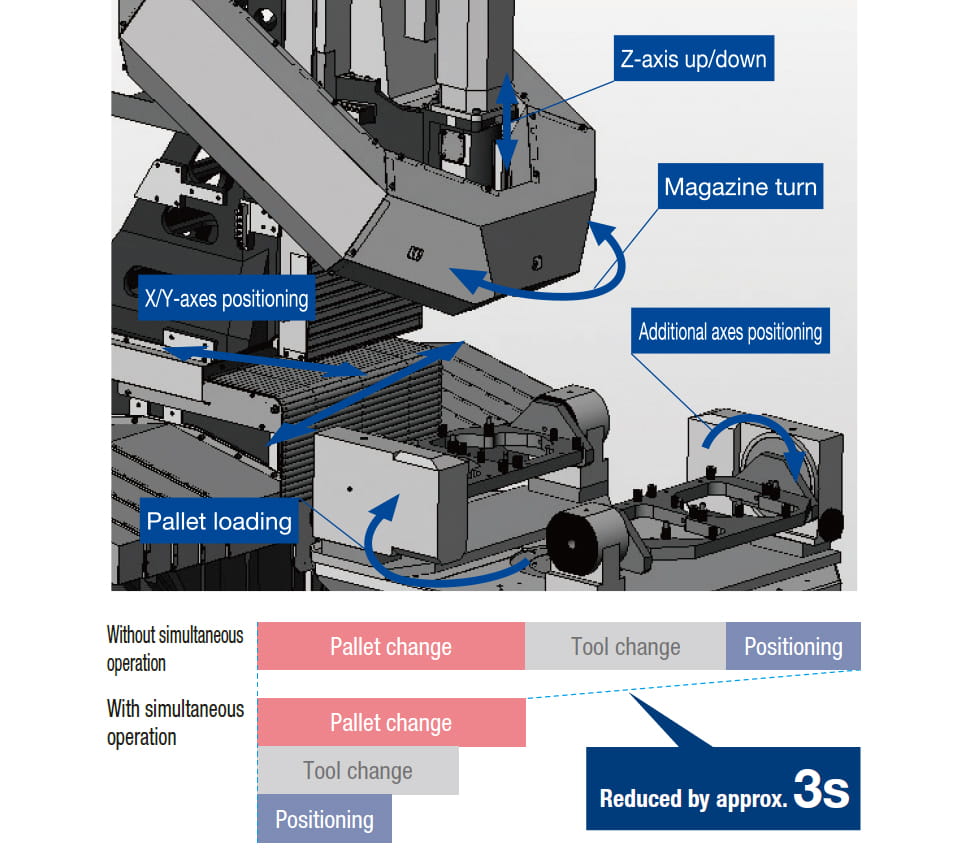 Z-axis up/down

Magazine turn

X/Y-axes positioning

Additional axes positioning

Pallet loading

Without simultaneous operation

Pallet change

Tool change

Positioning

With simultaneous operation

Pallet change

Tool change

Positioning

Reduced by approx. 3s