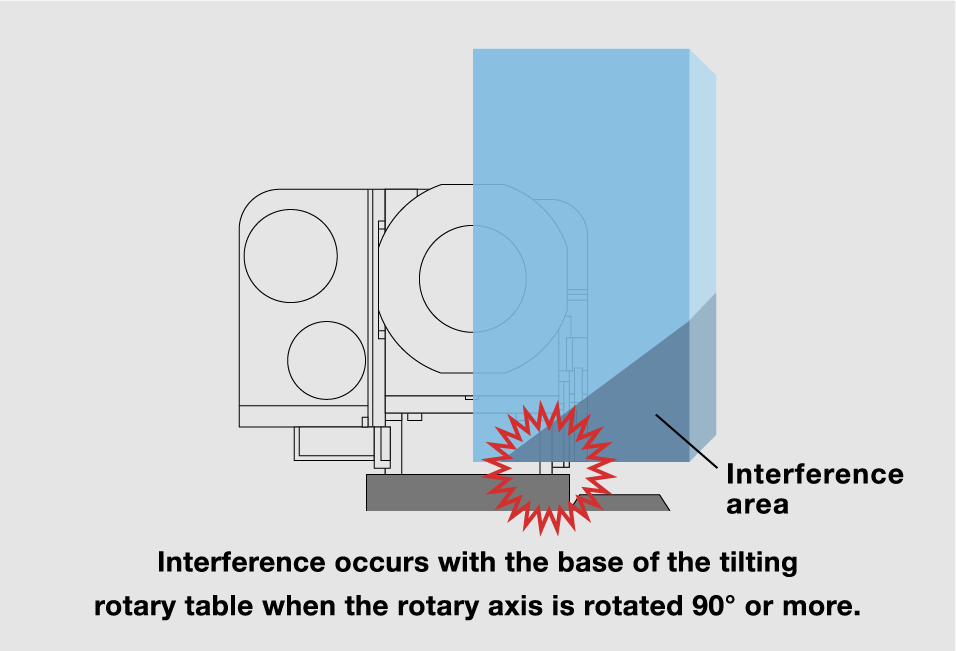 Interference area

Interference occurs with the base of the tilting rotary table when the rotary axis is rotated 90° or more.